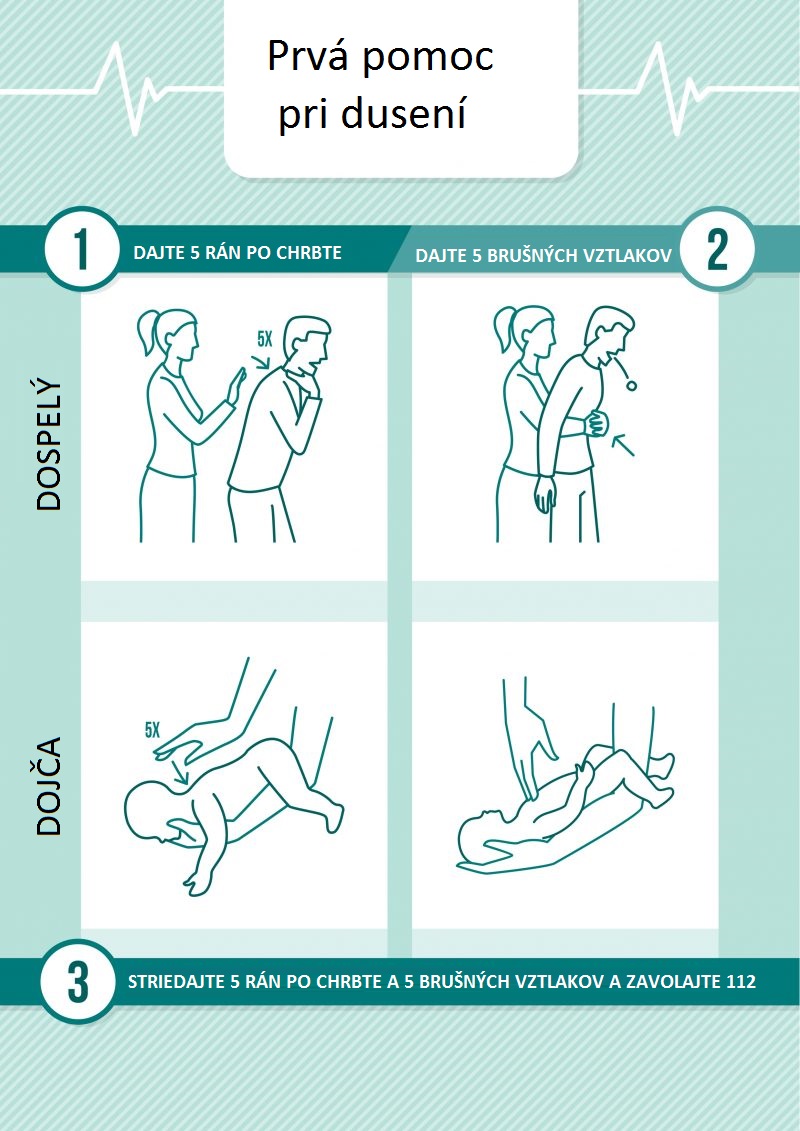 Prvá pomoc pri dusení

1 DAJTE 5 RÁN PO CHRBTE

DAJTE 5 BRUŠNÝCH VZTLAKOV 2

DOSPELÝ

5X

DOJČA

5X

3 STRIEDAJTE 5 RÁN PO CHRBTE A 5 BRUŠNÝCH VZTLAKOV A ZAVOLAJTE 112